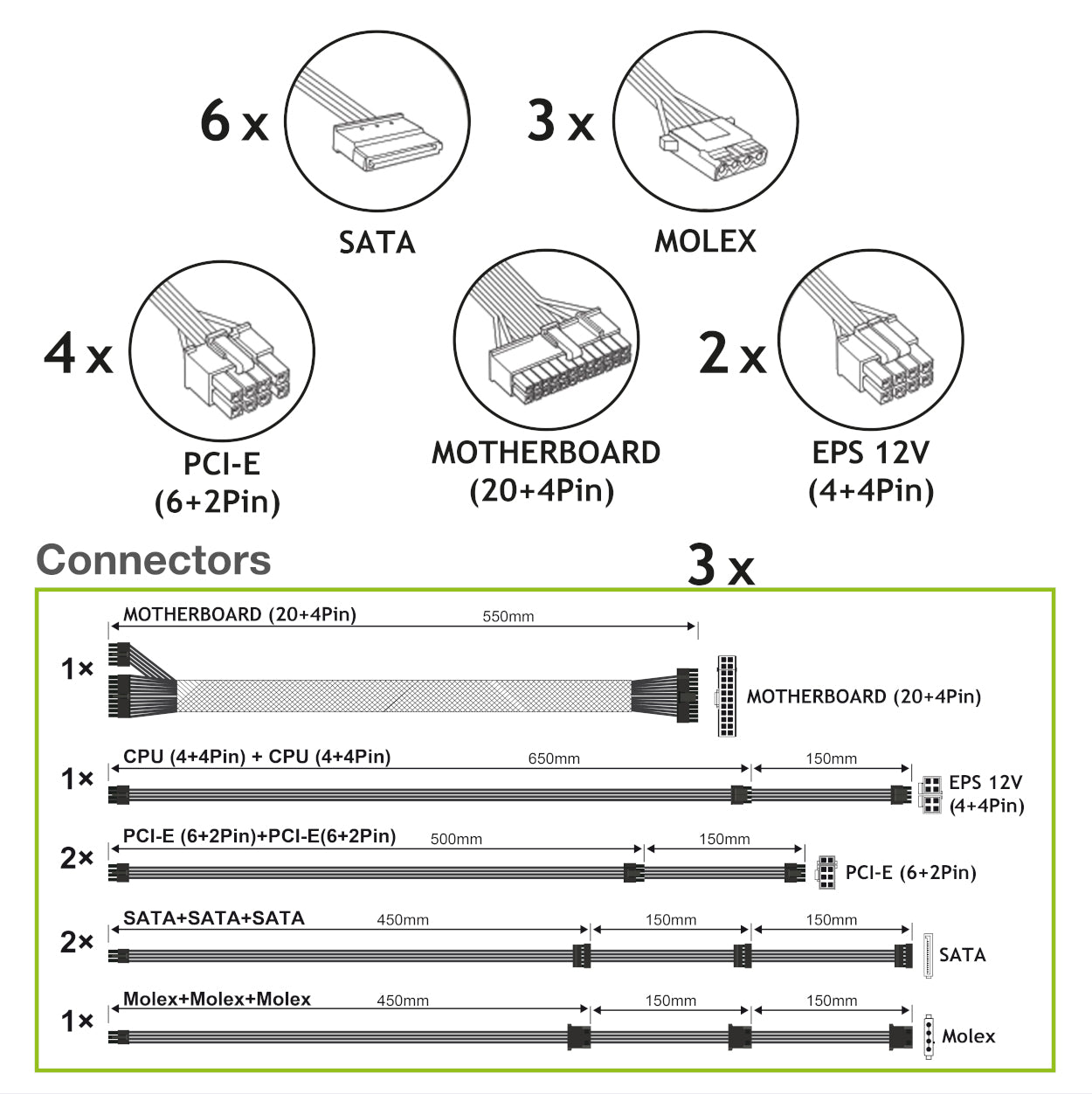 6 x

SATA

3 x

MOLEX

4 x

PCI-E
(6+2Pin)

MOTHERBOARD
(20+4Pin)

2 x

EPS 12V
(4+4Pin)

Connectors

3 x

1×

MOTHERBOARD (20+4Pin)

550mm

MOTHERBOARD (20+4Pin)

1×

CPU (4+4Pin) + CPU (4+4Pin)

650mm

150mm

EPS 12V
(4+4Pin)

2×

PCI-E (6+2Pin)+PCI-E(6+2Pin)

500mm

150mm

PCI-E (6+2Pin)

2×

SATA+SATA+SATA

450mm

150mm

150mm

SATA

1×

Molex+Molex+Molex

450mm

150mm

150mm

Molex